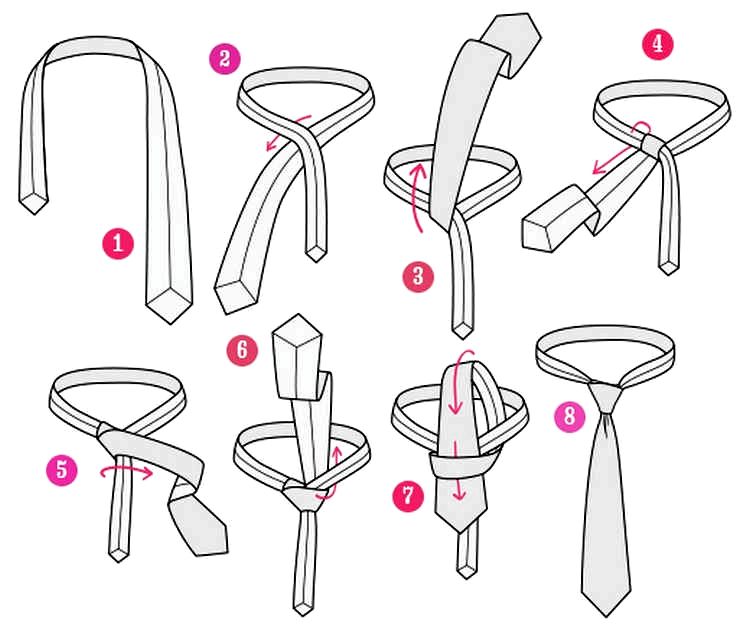 1
2
3
4
5
6
7
8