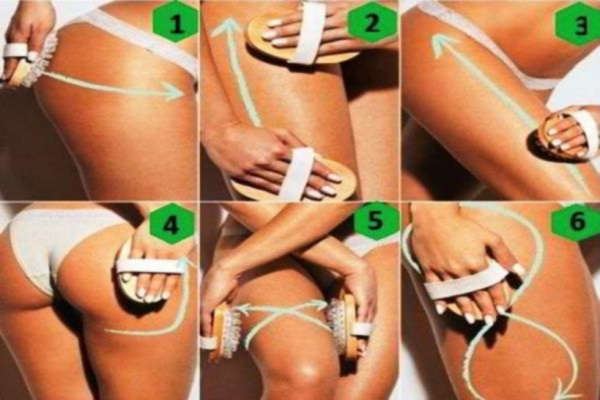 1
2
3
4
5
6